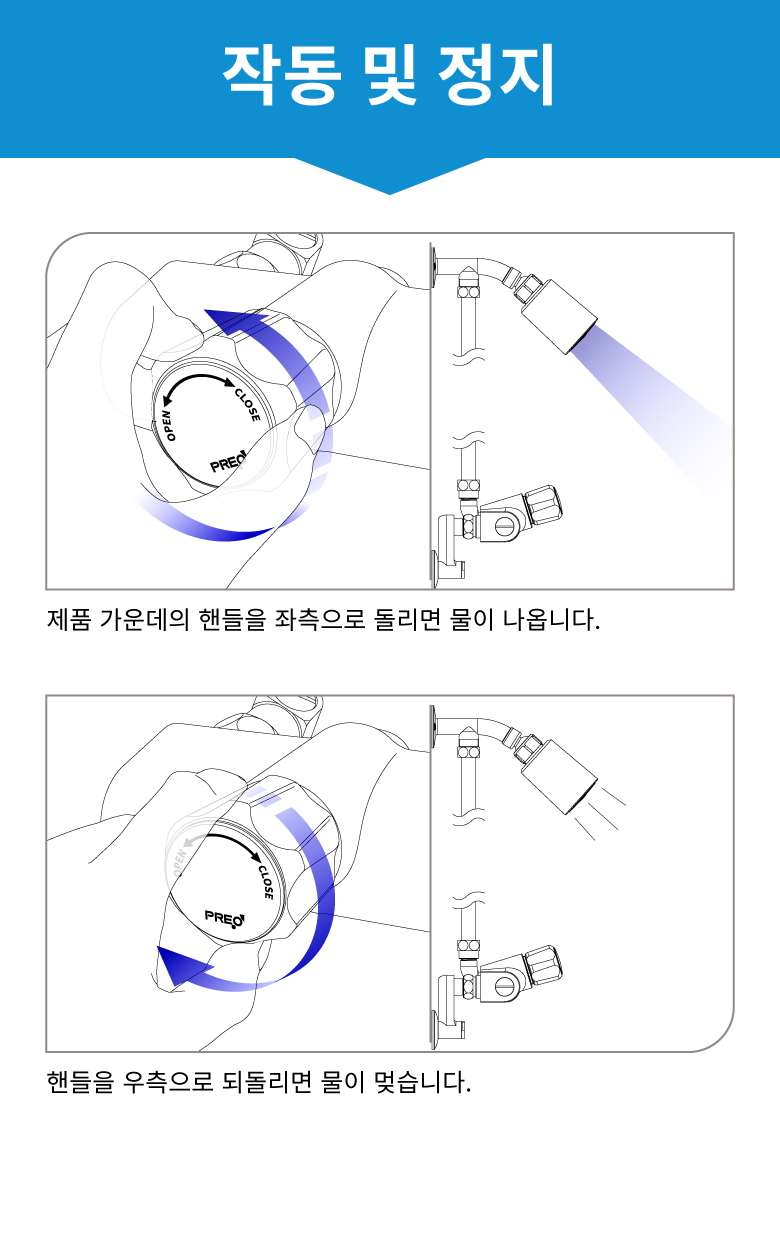 작동 및 정지

OPEN
CLOSE
PREO

제품 가운데의 핸들을 좌측으로 돌리면 물이 나옵니다.

OPEN
CLOSE
PREO

핸들을 우측으로 되돌리면 물이 멎습니다.