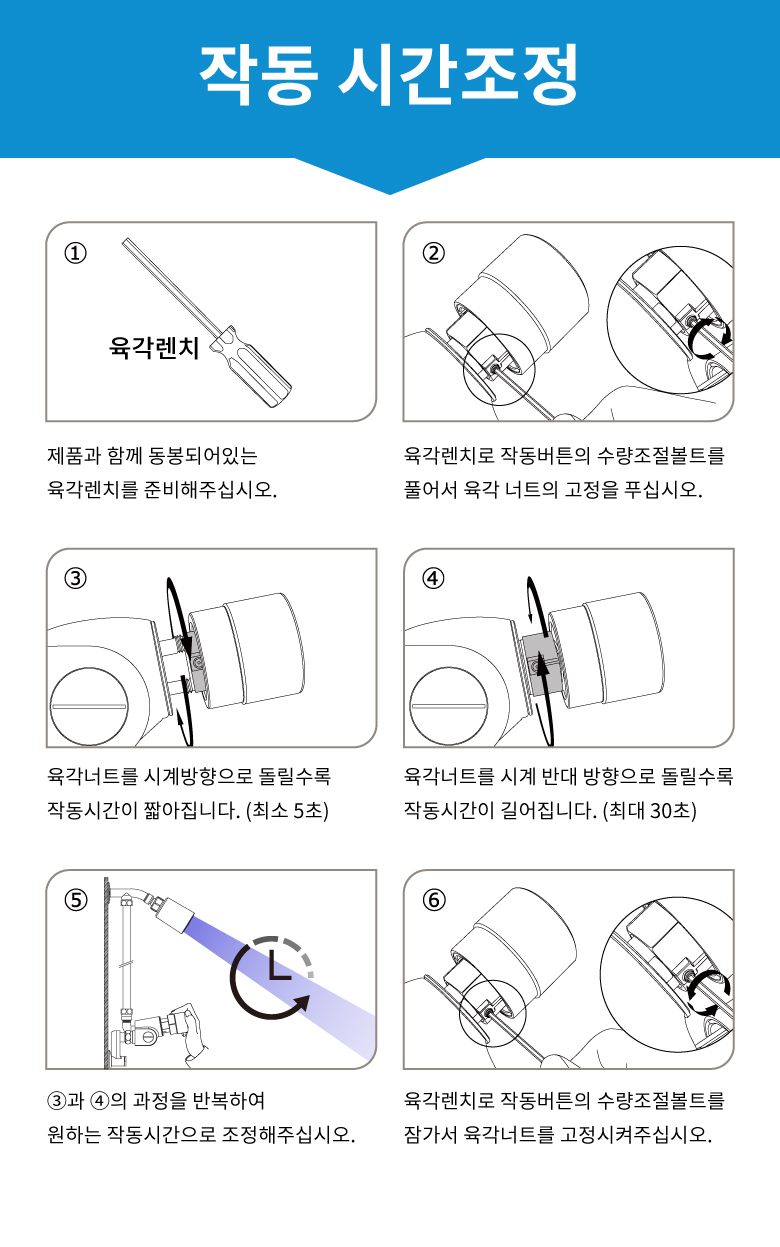 작동 시간조정

①

육각렌치

제품과 함께 동봉되어있는 육각렌치를 준비해주십시오.

②

육각렌치로 작동버튼의 수량조절볼트를 풀어서 육각 너트의 고정을 푸십시오.

③

육각너트를 시계방향으로 돌릴수록 작동시간이 짧아집니다. (최소 5초)

④

육각너트를 시계 반대 방향으로 돌릴수록 작동시간이 길어집니다. (최대 30초)

⑤

③과 ④의 과정을 반복하여 원하는 작동시간으로 조정해주십시오.

⑥

육각렌치로 작동버튼의 수량조절볼트를 잠가서 육각너트를 고정시켜주십시오.