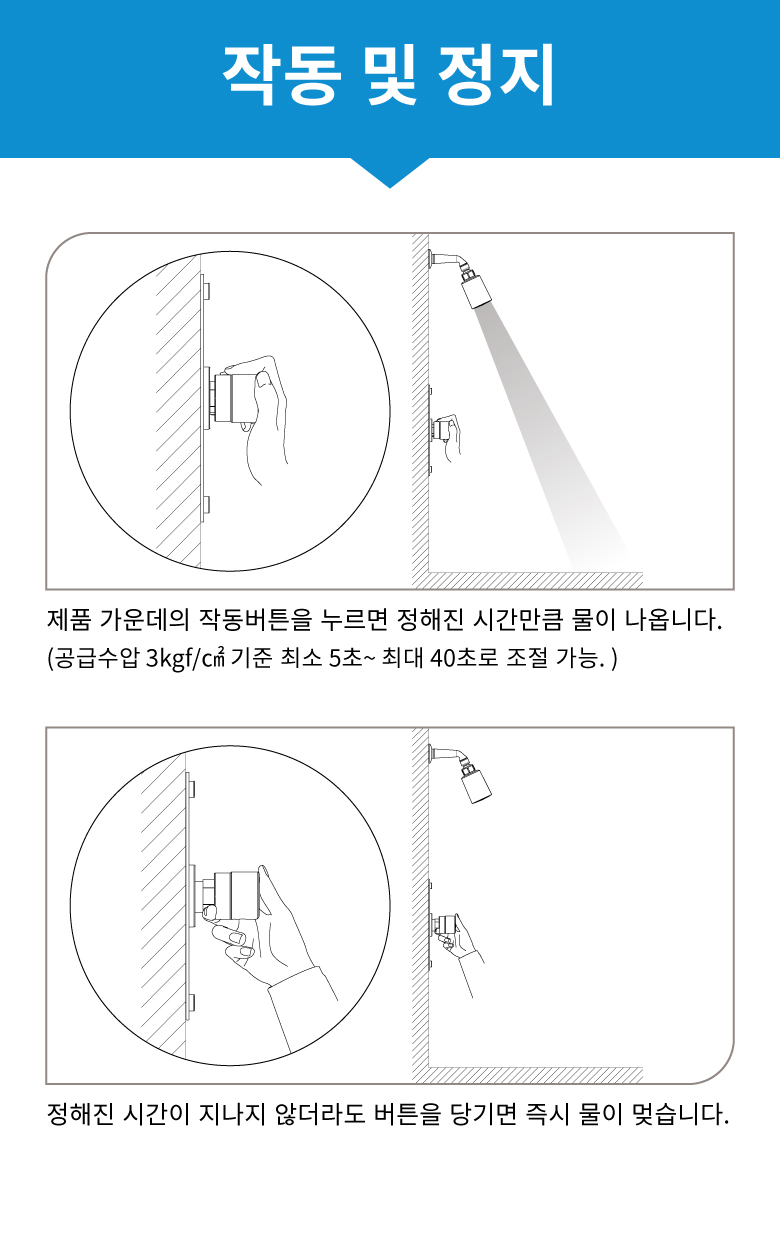 작동 및 정지

제품 가운데의 작동버튼을 누르면 정해진 시간만큼 물이 나옵니다.
(공급수압 3kgf/㎠ 기준 최소 5초~ 최대 40초로 조절 가능. )

정해진 시간이 지나지 않더라도 버튼을 당기면 즉시 물이 멎습니다.