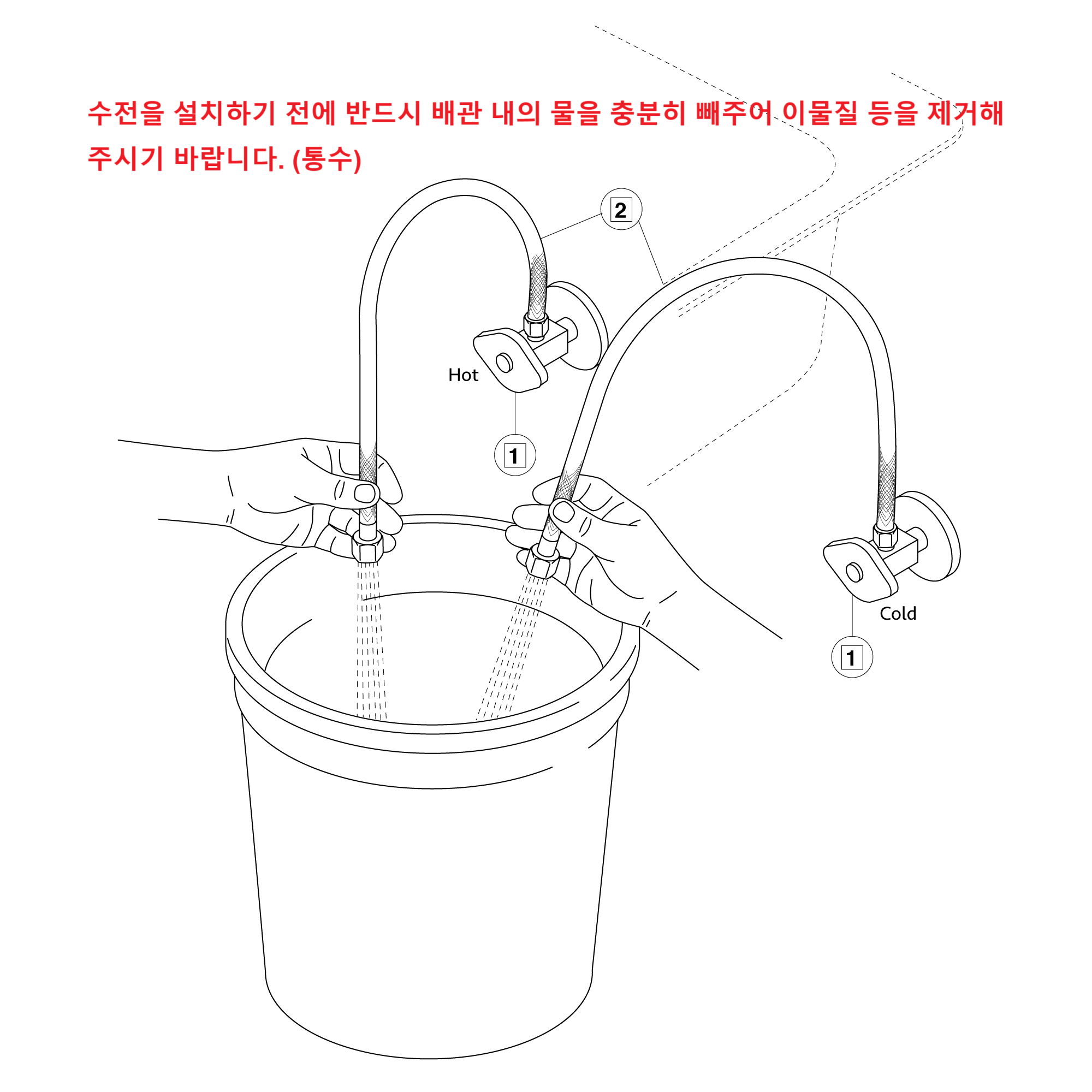 수전을 설치하기 전에 반드시 배관 내의 물을 충분히 빼주어 이물질 등을 제거해 주시기 바랍니다. (통수)

2

Hot

1

Cold

1