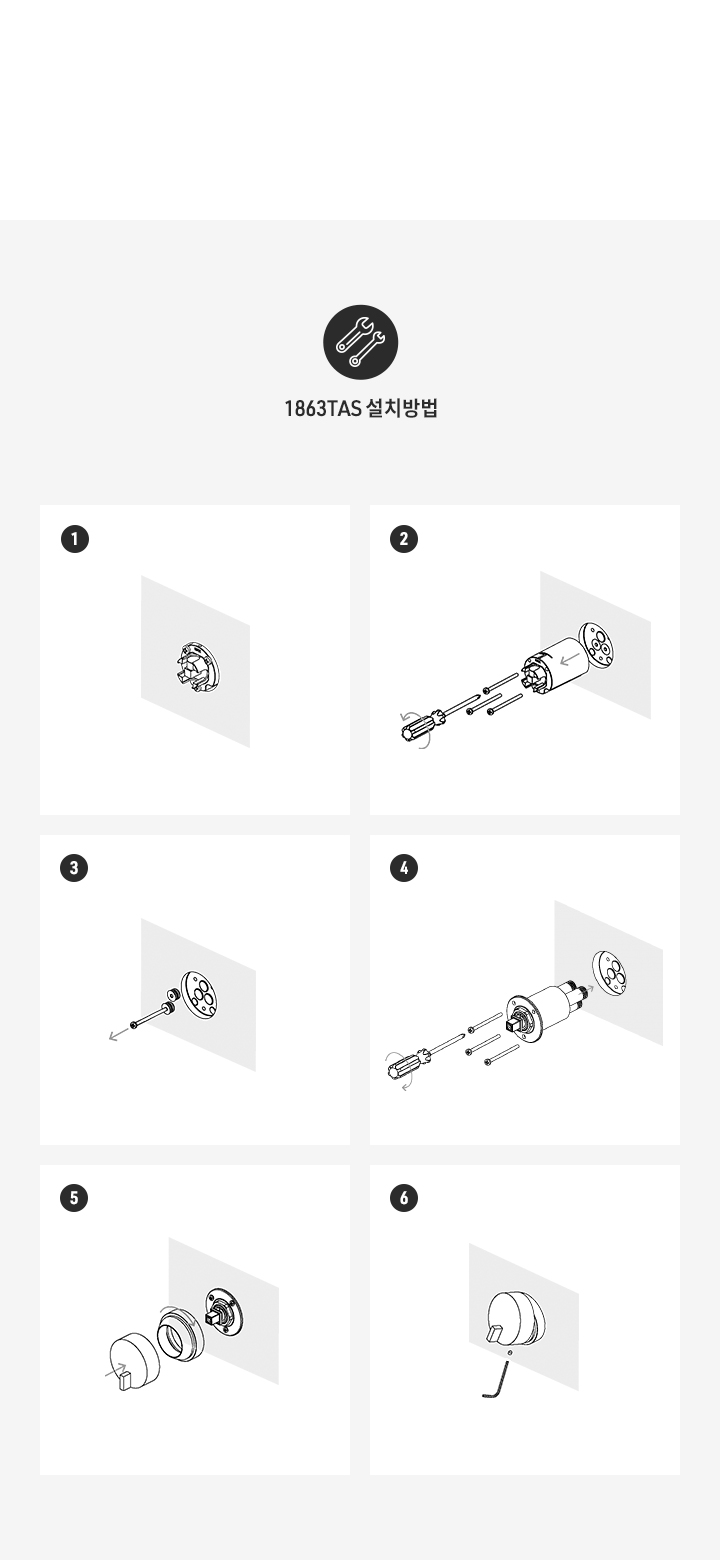 1863TAS 설치방법

1

2

3

4

5

6