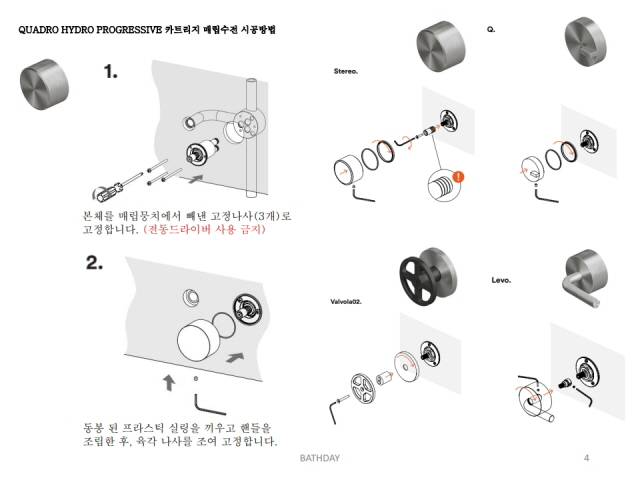 QUADRO HYDRO PROGRESSIVE 카트리지 매립수전 시공방법

1.

본체를 매립뭉치에서 빼낸 고정나사(3개)로 고정합니다. (전동드라이버 사용 금지)

2.

동봉 된 프라스틱 실링을 끼우고 핸들을 조립한 후, 육각 나사를 조여 고정합니다.

Stereo.

Q.

Valvola02.

Levo.

BATHDAY

4