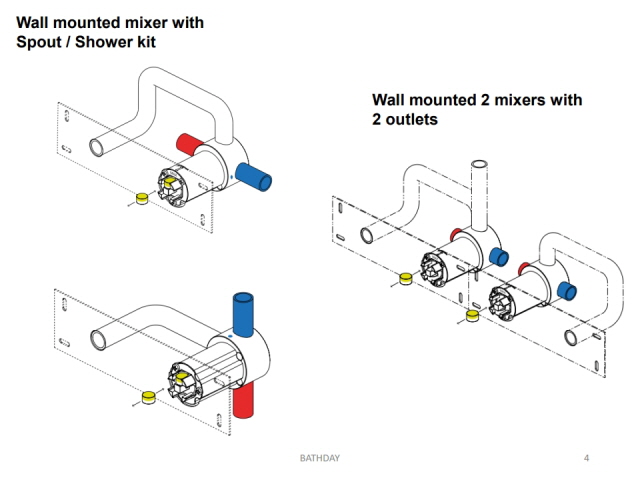 Wall mounted mixer with Spout / Shower kit

Wall mounted 2 mixers with 2 outlets

BATHDAY

4