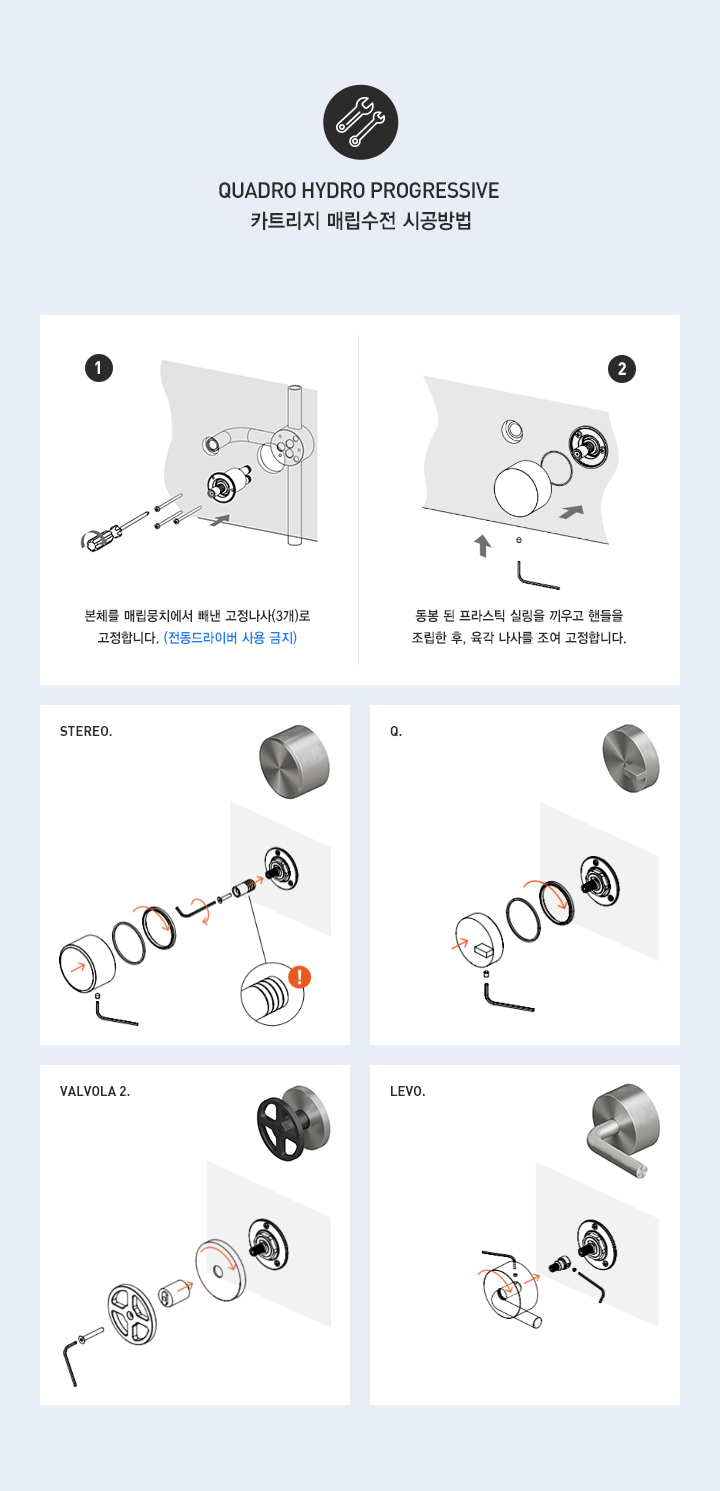 QUADRO HYDRO PROGRESSIVE
카트리지 매립수전 시공방법

1

본체를 매립뭉치에서 빼낸 고정나사(3개)로 고정합니다. (전동드라이버 사용 금지)

2

동봉 된 프라스틱 실링을 끼우고 핸들을 조립한 후, 육각 나사를 조여 고정합니다.

STEREO.

Q.

VALVOLA 2.

LEVO.