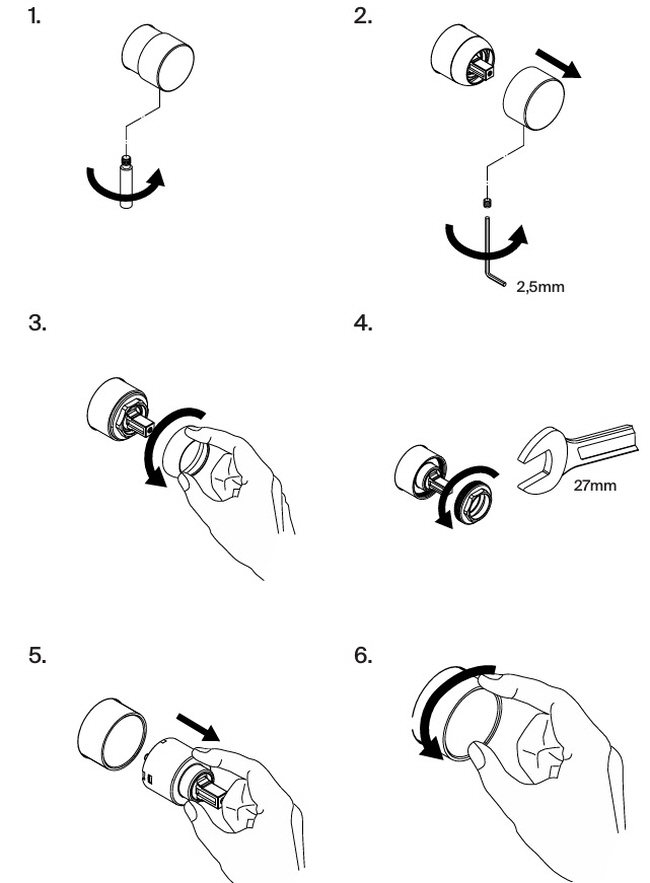 1.

2.

2,5mm

3.

4.

27mm

5.

6.