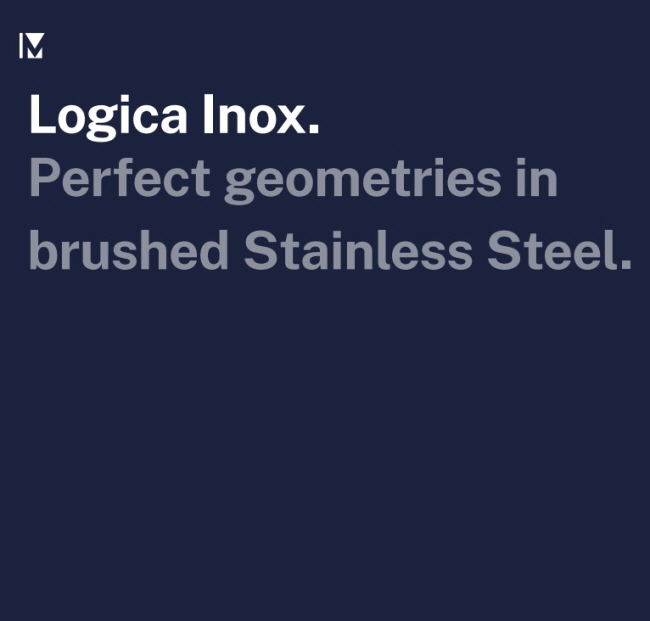 Logica Inox.

Perfect geometries in brushed Stainless Steel.