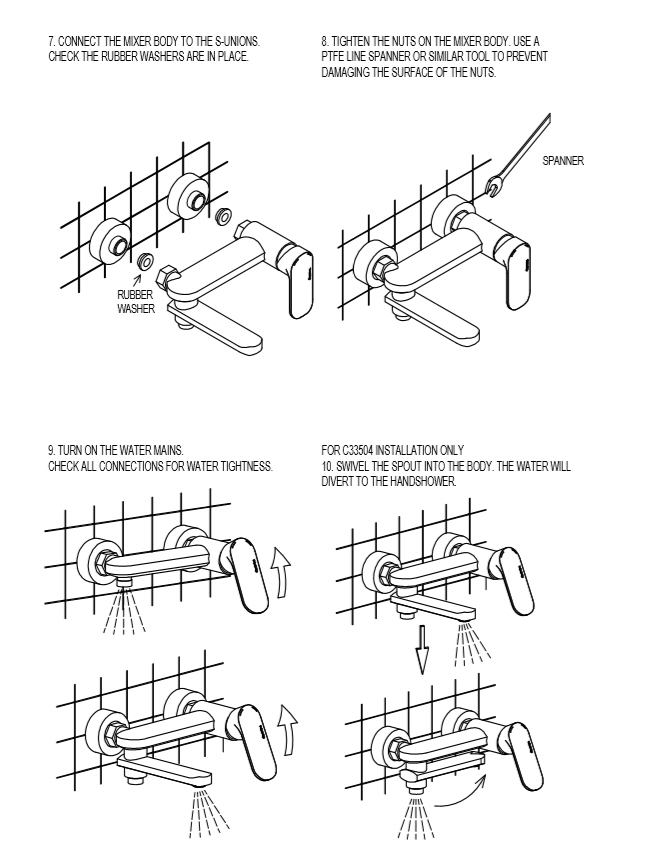 7. CONNECT THE MIXER BODY TO THE S-UNIONS. CHECK THE RUBBER WASHERS ARE IN PLACE.

RUBBER WASHER

8. TIGHTEN THE NUTS ON THE MIXER BODY. USE A PTFE LINE SPANNER OR SIMILAR TOOL TO PREVENT DAMAGING THE SURFACE OF THE NUTS.

SPANNER

9. TURN ON THE WATER MAINS. CHECK ALL CONNECTIONS FOR WATER TIGHTNESS.

FOR C33504 INSTALLATION ONLY
10. SWIVEL THE SPOUT INTO THE BODY. THE WATER WILL DIVERT TO THE HANDSHOWER.